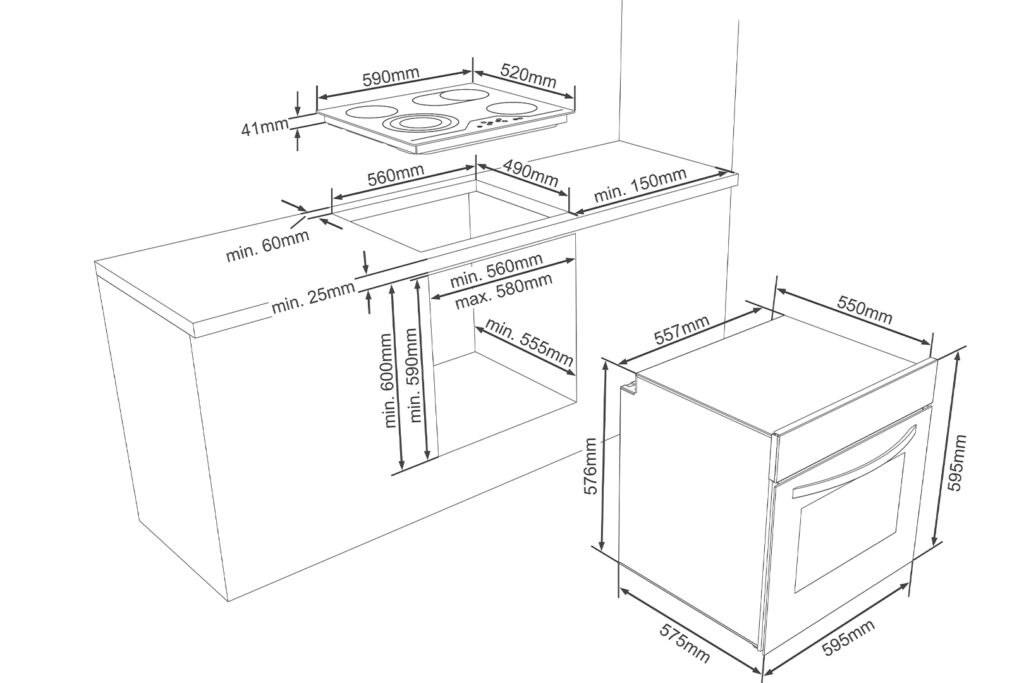 590mm
520mm
41mm
560mm
490mm
min. 150mm
min. 60mm
min. 25mm
min. 560mm
max. 580mm
min. 555mm
min. 600mm
min. 590mm
557mm
550mm
576mm
595mm
575mm
595mm